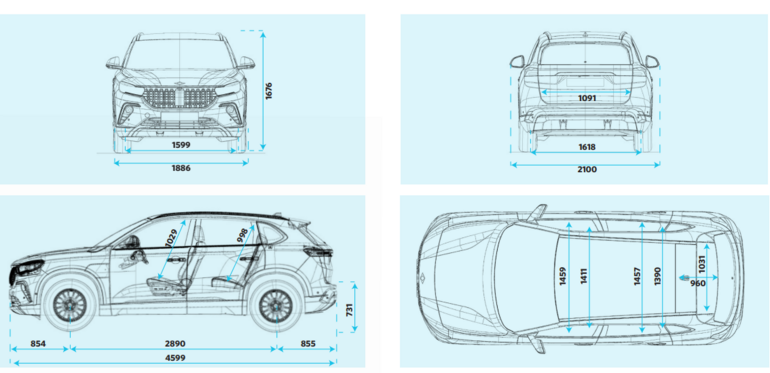 1676
1599
1886

1091
1618
2100

1029
998
731
854
2890
855
4599

1459
1411
1457
1390
1031
960